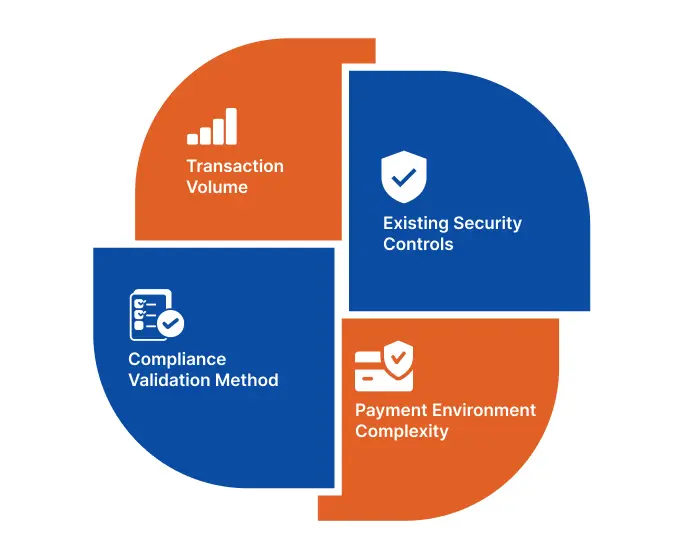 Transaction Volume

Existing Security Controls

Compliance Validation Method

Payment Environment Complexity